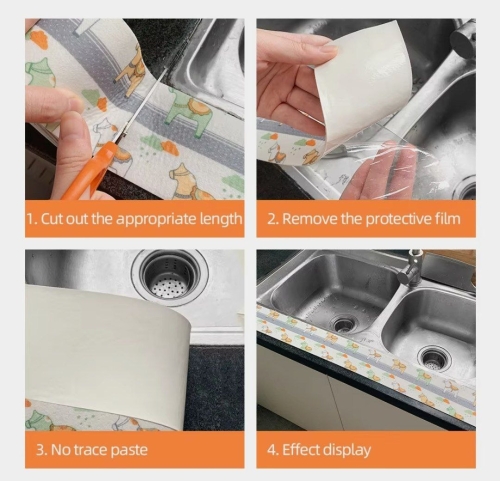 1. Cut out the appropriate length

2. Remove the protective film

3. No trace paste

4. Effect display